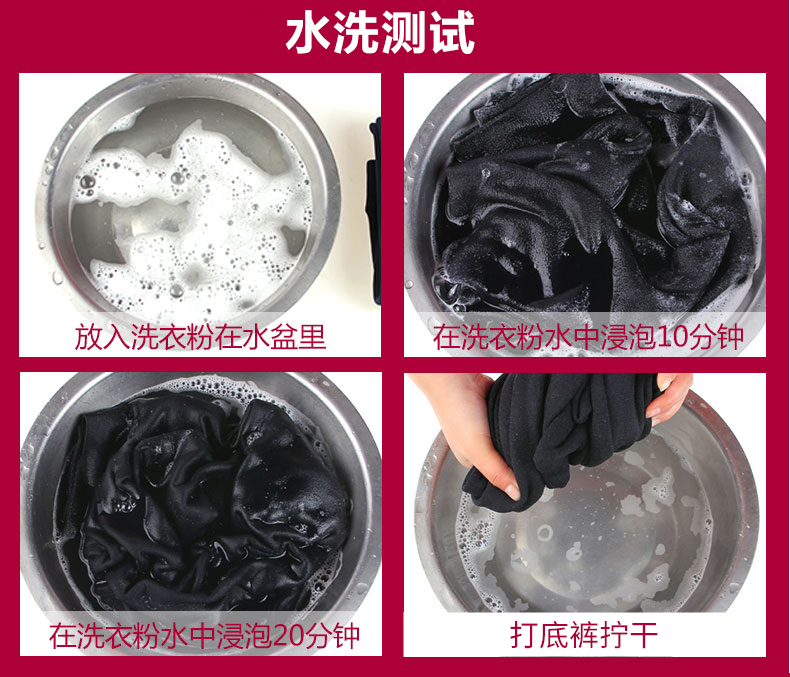 水洗测试

放入洗衣粉在水盆里

在洗衣粉水中浸泡10分钟

在洗衣粉水中浸泡20分钟

打底裤拧干