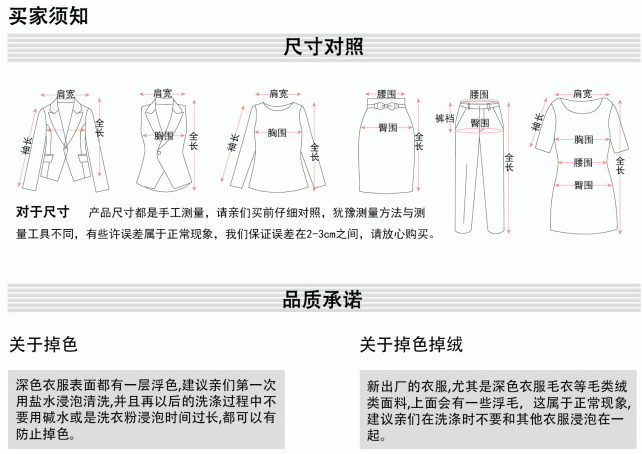 买家须知

尺寸对照

肩宽
袖长
全长

肩宽
胸围
全长

肩宽
袖长
胸围
全长

腰围
臀围
全长

腰围
裤裆
臀围
全长

肩宽
袖长
胸围
腰围
臀围
全长

对于尺寸 产品尺寸都是手工测量，请亲们买前仔细对照，犹豫测量方法与测量工具不同，有些许误差属于正常现象，我们保证误差在2-3cm之间，请放心购买。

品质承诺

关于掉色

深色衣服表面都有一层浮色,建议亲们第一次用盐水浸泡清洗,并且再以后的洗涤过程中不要用碱水或是洗衣粉浸泡时间过长,都可以有防止掉色。

关于掉色掉绒

新出厂的衣服,尤其是深色衣服毛衣等毛类绒类面料,上面会有一些浮毛，这属于正常现象,建议亲们在洗涤时不要和其他衣服浸泡在一起。