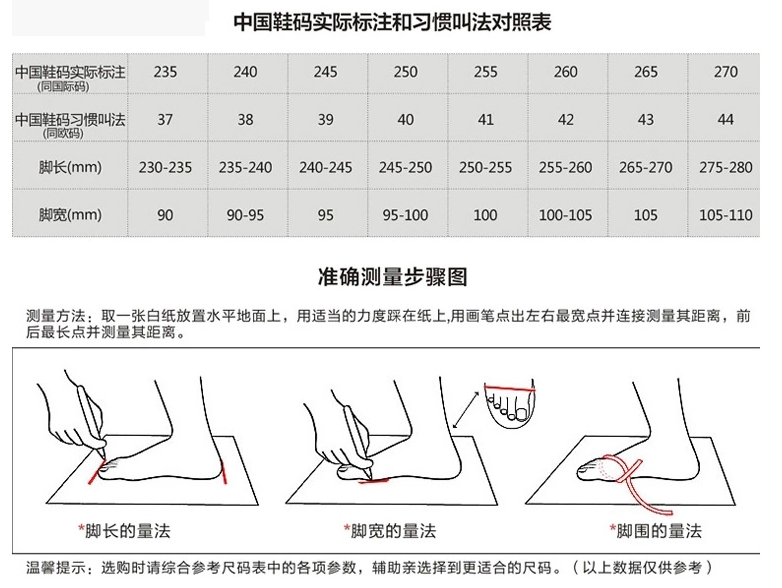 中国鞋码实际标注和习惯叫法对照表

| 中国鞋码实际标注 (同国际码) | 235 | 240 | 245 | 250 | 255 | 260 | 265 | 270 |
|---|---|---|---|---|---|---|---|---|
| 中国鞋码习惯叫法 (同欧码) | 37 | 38 | 39 | 40 | 41 | 42 | 43 | 44 |
| 脚长(mm) | 230-235 | 235-240 | 240-245 | 245-250 | 250-255 | 255-260 | 265-270 | 275-280 |
| 脚宽(mm) | 90 | 90-95 | 95 | 95-100 | 100 | 100-105 | 105 | 105-110 |

准确测量步骤图

测量方法：取一张白纸放置水平地面上，用适当的力度踩在纸上,用画笔点出左右最宽点并连接测量其距离，前后最长点并测量其距离。

*脚长的量法

*脚宽的量法

*脚围的量法

温馨提示：选购时请综合参考尺码表中的各项参数，辅助亲选择到更适合的尺码。（以上数据仅供参考）