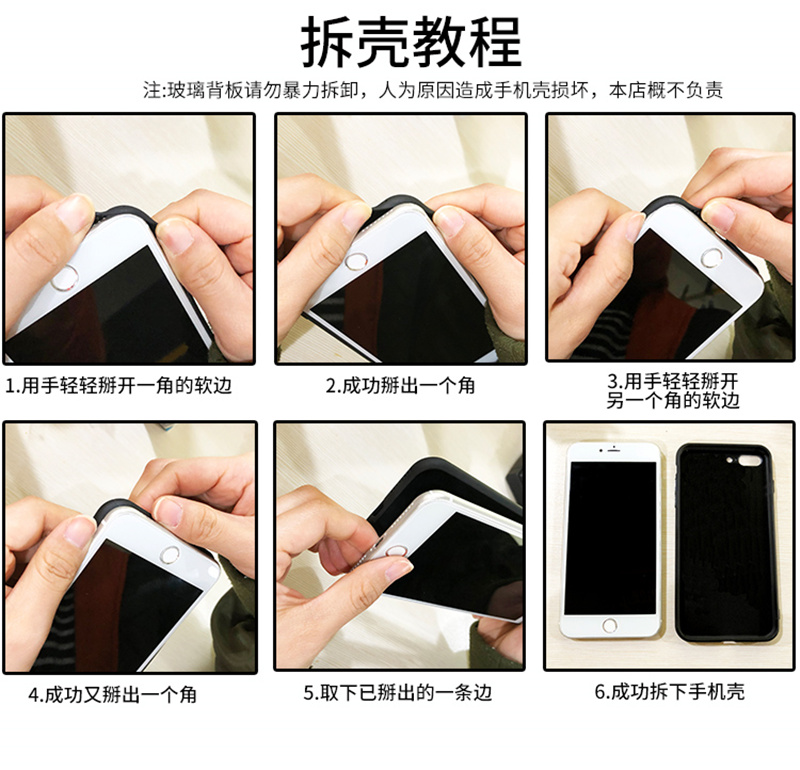 拆壳教程

注:玻璃背板请勿暴力拆卸，人为原因造成手机壳损坏，本店概不负责

1.用手轻轻掰开一角的软边

2.成功掰出一个角

3.用手轻轻掰开另一个角的软边

4.成功又掰出一个角

5.取下已掰出的一条边

6.成功拆下手机壳