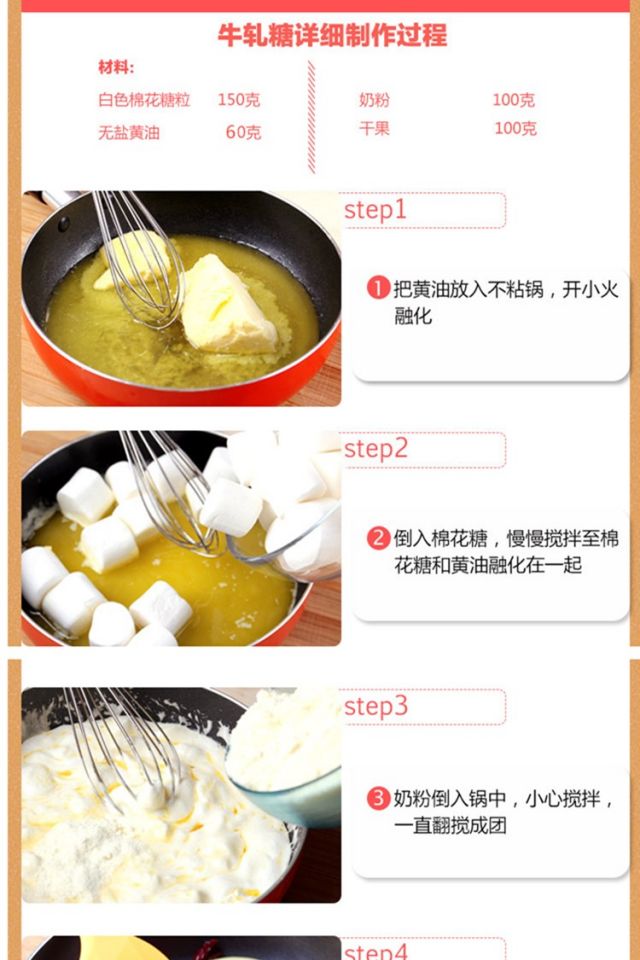 牛轧糖详细制作过程

材料:

白色棉花糖粒 150克
无盐黄油 60克

奶粉 100克
干果 100克

step1

1 把黄油放入不粘锅，开小火融化

step2

2 倒入棉花糖，慢慢搅拌至棉花糖和黄油融化在一起

step3

3 奶粉倒入锅中，小心搅拌，一直翻搅成团

step4