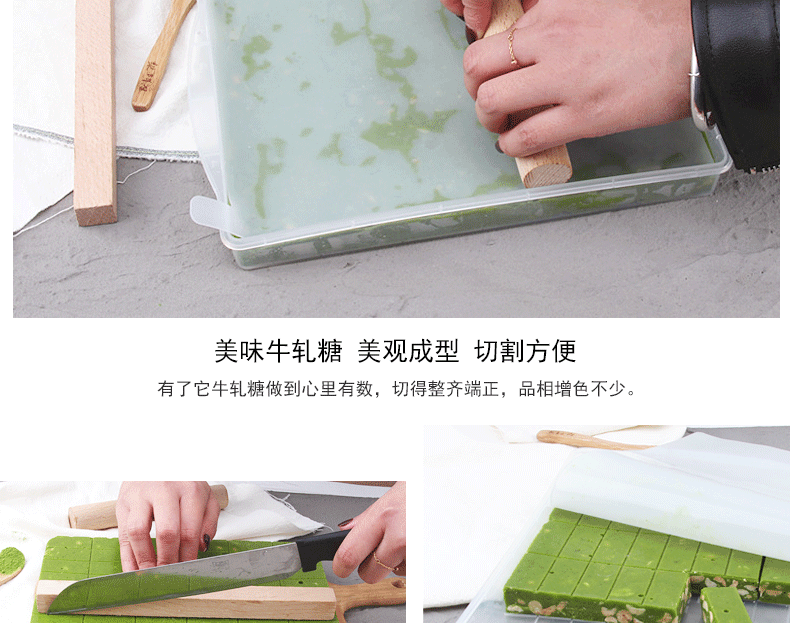 美味牛轧糖 美观成型 切割方便

有了它牛轧糖做到心里有数，切得整齐端正，品相增色不少。