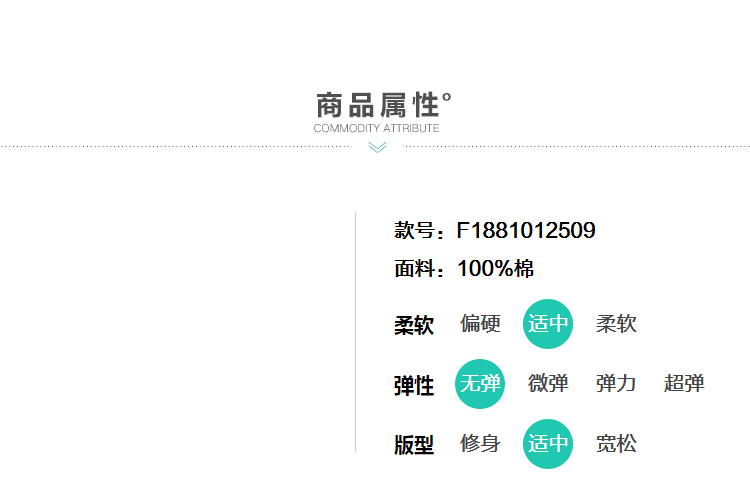 商品属性°
COMMODITY ATTRIBUTE

款号：F1881012509
面料：100%棉

柔软 偏硬 适中 柔软
弹性 无弹 微弹 弹力 超弹
版型 修身 适中 宽松