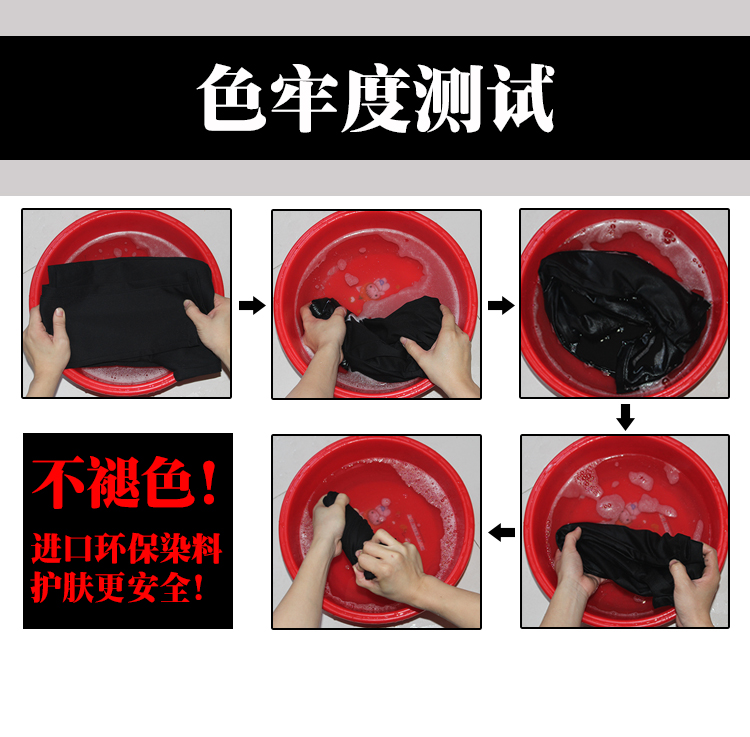 色牢度测试

不褪色!

进口环保染料
护肤更安全!