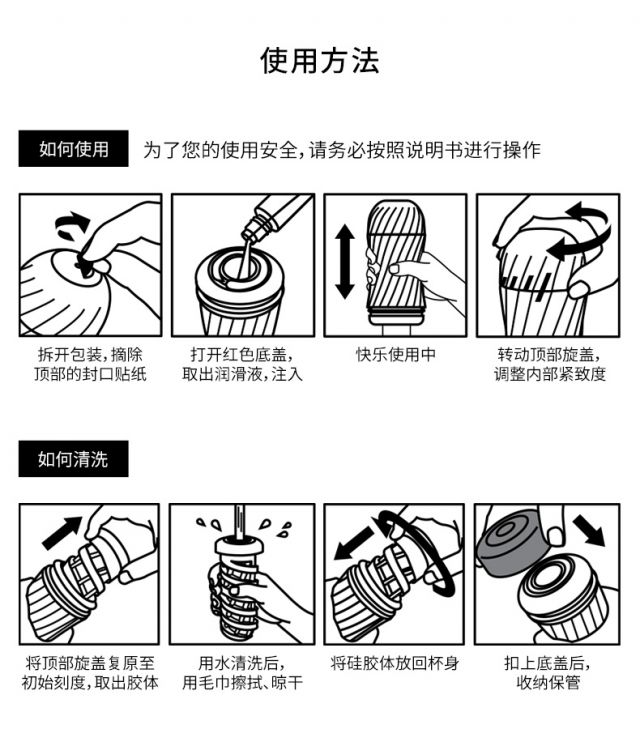 使用方法

如何使用 为了您的使用安全，请务必按照说明书进行操作

拆开包装，摘除顶部的封口贴纸

打开红色底盖，取出润滑液，注入

快乐使用中

转动顶部旋盖，调整内部紧致度

如何清洗

将顶部旋盖复原至初始刻度，取出胶体

用水清洗后，用毛巾擦拭、晾干

将硅胶体放回杯身

扣上底盖后，收纳保管