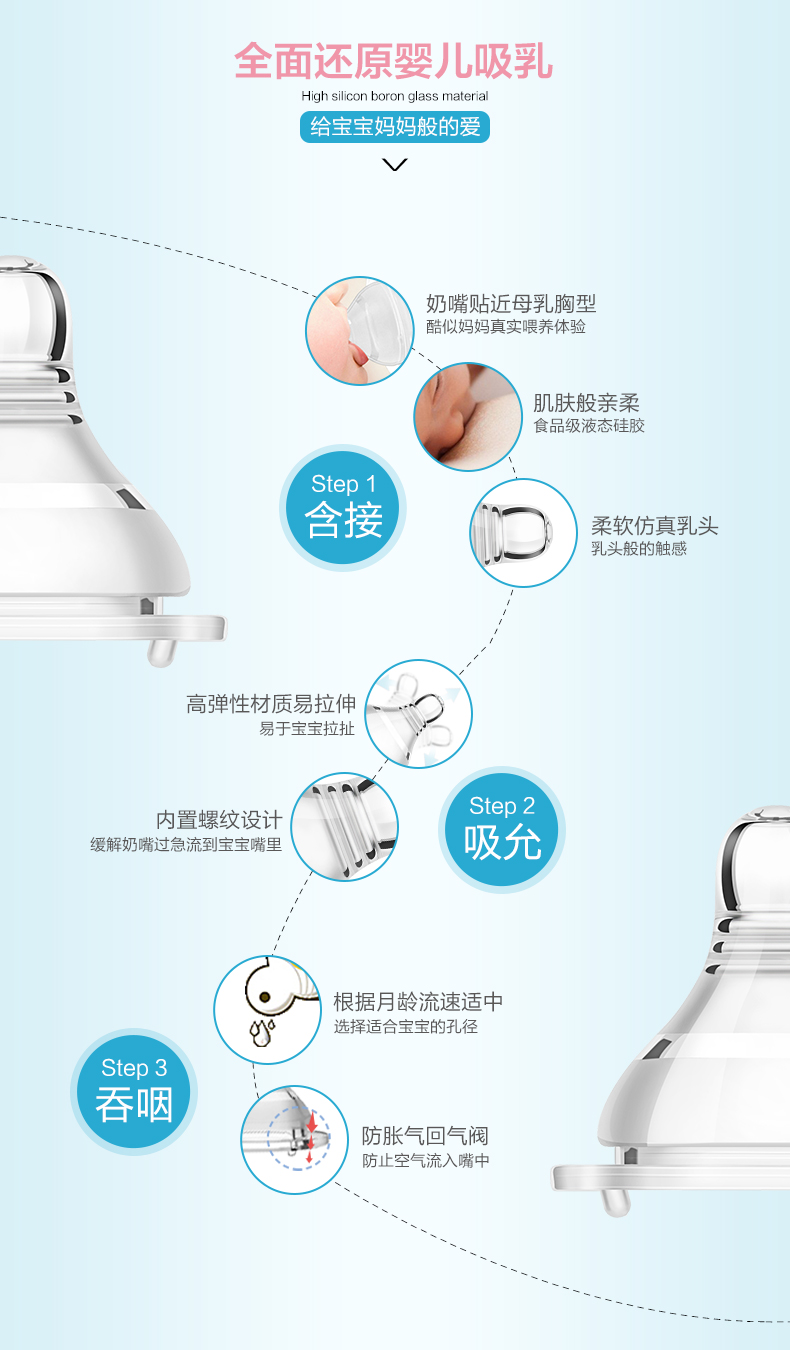 全面还原婴儿吸乳
High silicon boron glass material
给宝宝妈妈般的爱

奶嘴贴近母乳胸型
酷似妈妈真实喂养体验

肌肤般亲柔
食品级液态硅胶

Step 1
含接

柔软仿真乳头
乳头般的触感

高弹性材质易拉伸
易于宝宝拉扯

内置螺纹设计
缓解奶嘴过急流到宝宝嘴里

Step 2
吸允

根据月龄流速适中
选择适合宝宝的孔径

Step 3
吞咽

防胀气回气阀
防止空气流入嘴中