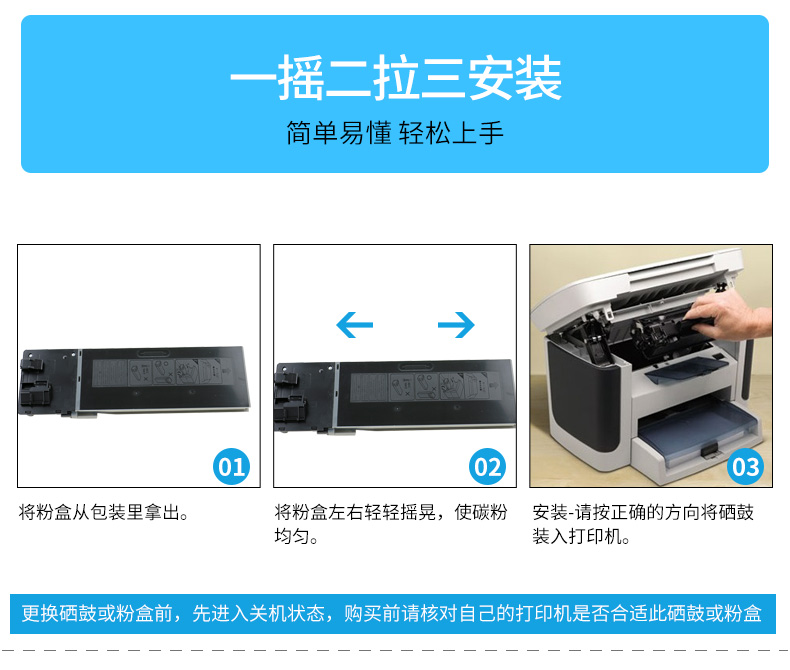 一摇二拉三安装

简单易懂 轻松上手

01

将粉盒从包装里拿出。

02

将粉盒左右轻轻摇晃，使碳粉均匀。

03

安装-请按正确的方向将硒鼓装入打印机。

更换硒鼓或粉盒前，先进入关机状态，购买前请核对自己的打印机是否合适此硒鼓或粉盒