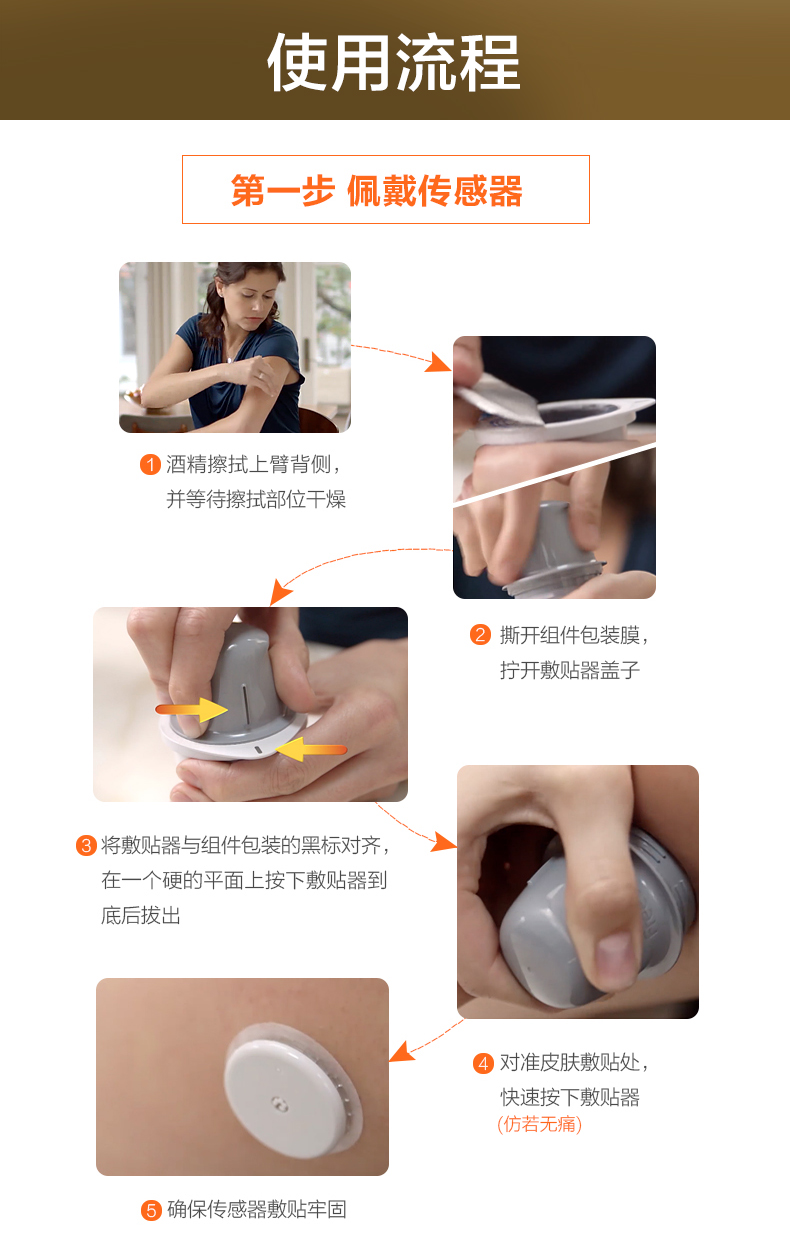 使用流程

第一步 佩戴传感器

1 酒精擦拭上臂背侧，并等待擦拭部位干燥

2 撕开组件包装膜，拧开敷贴器盖子

3 将敷贴器与组件包装的黑标对齐，在一个硬的平面上按下敷贴器到底后拔出

4 对准皮肤敷贴处，快速按下敷贴器 (仿若无痛)

5 确保传感器敷贴牢固