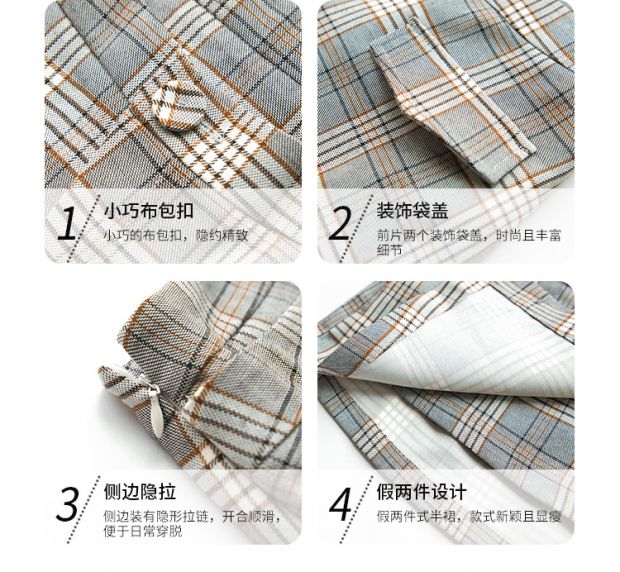 1 小巧布包扣
小巧的布包扣，隐约精致

2 装饰袋盖
前片两个装饰袋盖，时尚且丰富细节

3 侧边隐拉
侧边装有隐形拉链，开合顺滑，便于日常穿脱

4 假两件设计
假两件式半裙，款式新颖且显瘦