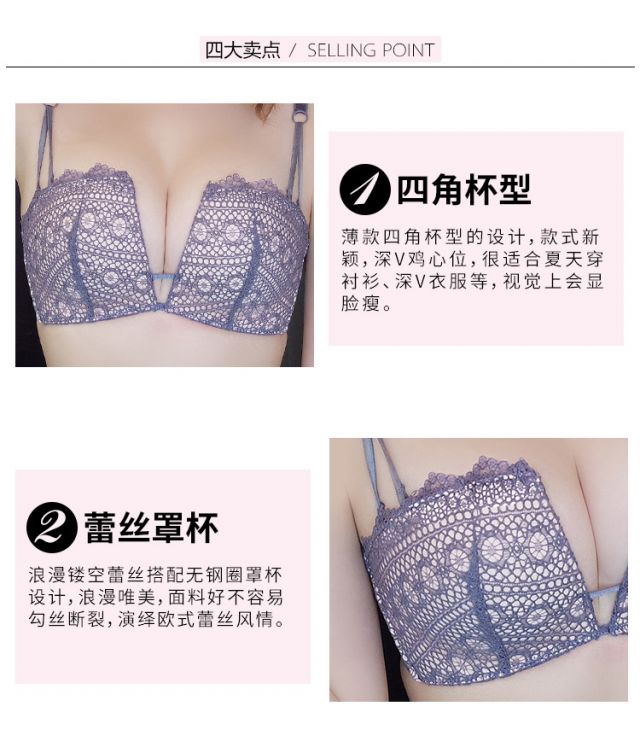 四大卖点 / SELLING POINT

1 四角杯型

薄款四角杯型的设计，款式新颖，深V鸡心位，很适合夏天穿衬衫、深V衣服等，视觉上会显脸瘦。

2 蕾丝罩杯

浪漫镂空蕾丝搭配无钢圈罩杯设计，浪漫唯美，面料好不容易勾丝断裂，演绎欧式蕾丝风情。