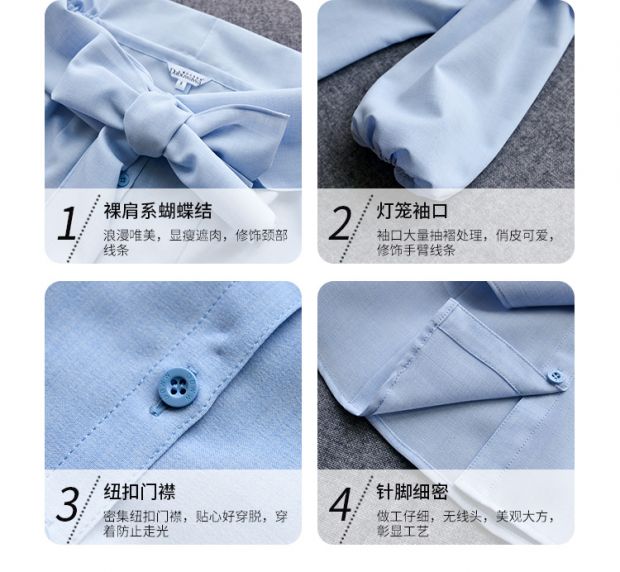 1 裸肩系蝴蝶结
浪漫唯美，显瘦遮肉，修饰颈部线条

2 灯笼袖口
袖口大量抽褶处理，俏皮可爱，修饰手臂线条

3 纽扣门襟
密集纽扣门襟，贴心好穿脱，穿着防止走光

4 针脚细密
做工仔细，无线头，美观大方，彰显工艺