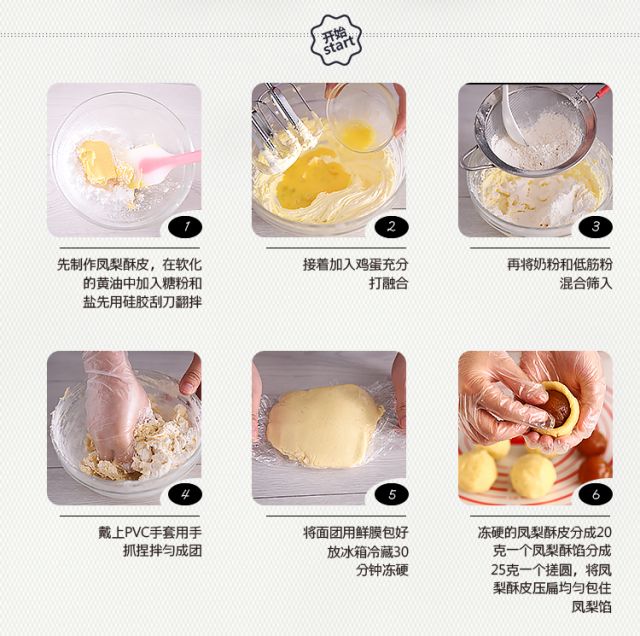 开始
start

1

先制作凤梨酥皮，在软化的黄油中加入糖粉和盐先用硅胶刮刀翻拌

2

接着加入鸡蛋充分打融合

3

再将奶粉和低筋粉混合筛入

4

戴上PVC手套用手抓捏拌匀成团

5

将面团用鲜膜包好放冰箱冷藏30分钟冻硬

6

冻硬的凤梨酥皮分成20克一个凤梨酥馅分成25克一个搓圆，将凤梨酥皮压扁均匀包住凤梨馅