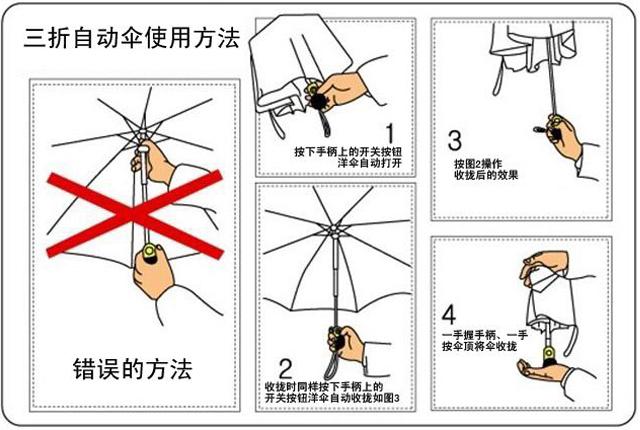 三折自动伞使用方法

错误的方法

1
按下手柄上的开关按钮
洋伞自动打开

2
收拢时同样按下手柄上的
开关按钮洋伞自动收拢如图3

3
按图2操作
收拢后的效果

4
一手握手柄、一手
按伞顶将伞收拢