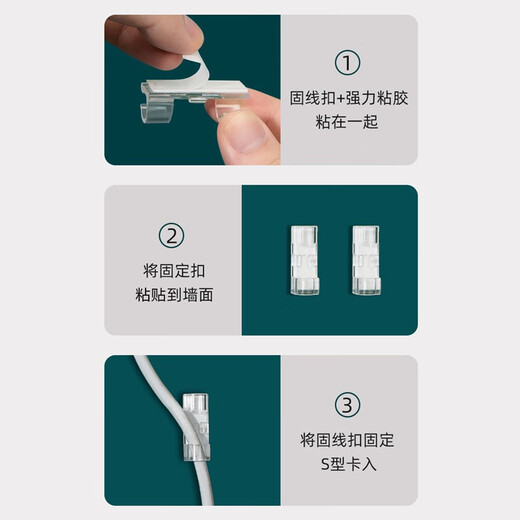 ①
固线扣+强力粘胶
粘在一起

②
将固定扣
粘贴到墙面

③
将固线扣固定
S型卡入