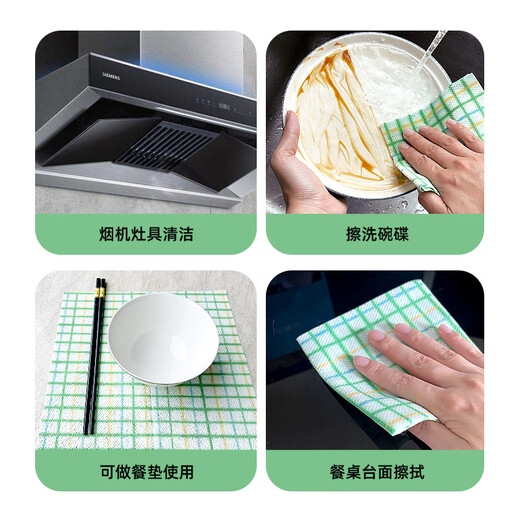 SIEMENS

烟机灶具清洁

擦洗碗碟

可做餐垫使用

餐桌台面擦拭