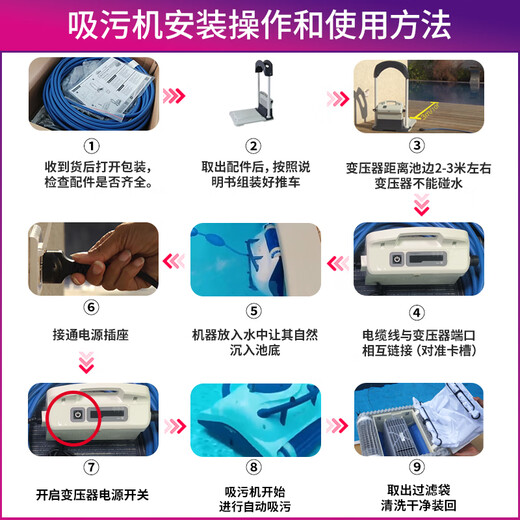 吸污机安装操作和使用方法

①
收到货后打开包装，检查配件是否齐全。

②
取出配件后，按照说明书组装好推车

③
变压器距离池边2-3米左右
变压器不能碰水

④
电缆线与变压器端口相互链接（对准卡槽）

⑤
机器放入水中让其自然沉入池底

⑥
接通电源插座

⑦
开启变压器电源开关

⑧
吸污机开始进行自动吸污

⑨
取出过滤袋
清洗干净装回