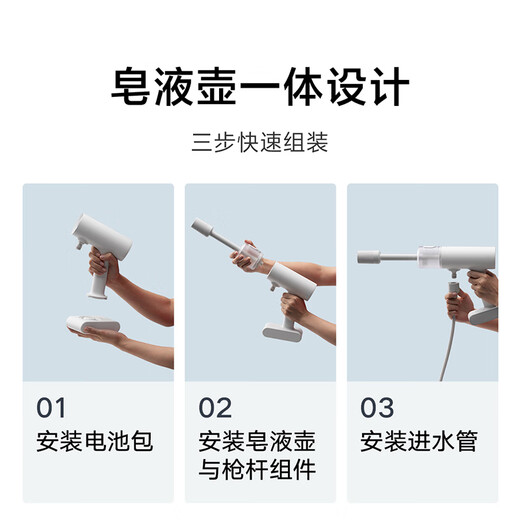 皂液壶一体设计

三步快速组装

01
安装电池包

02
安装皂液壶与枪杆组件

03
安装进水管