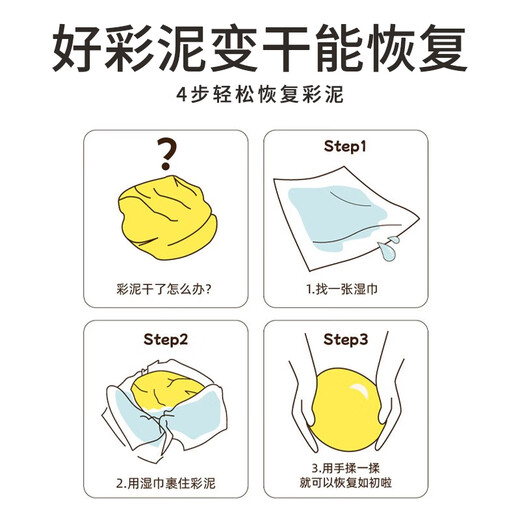 好彩泥变干能恢复

4步轻松恢复彩泥

?

彩泥干了怎么办?

Step1

1.找一张湿巾

Step2

2.用湿巾裹住彩泥

Step3

3.用手揉一揉
就可以恢复如初啦