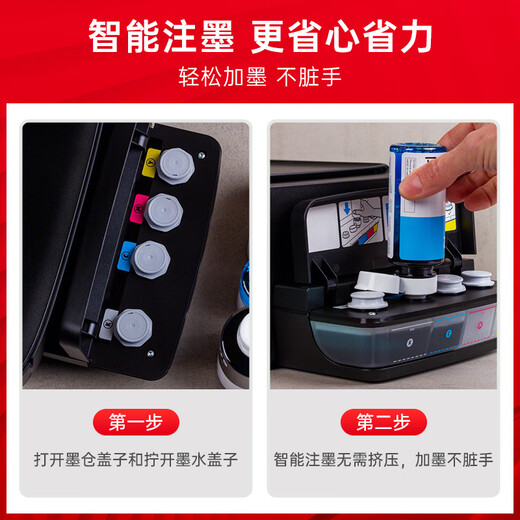 智能注墨 更省心省力

轻松加墨 不脏手

第一步

打开墨仓盖子和拧开墨水盖子

第二步

智能注墨无需挤压，加墨不脏手