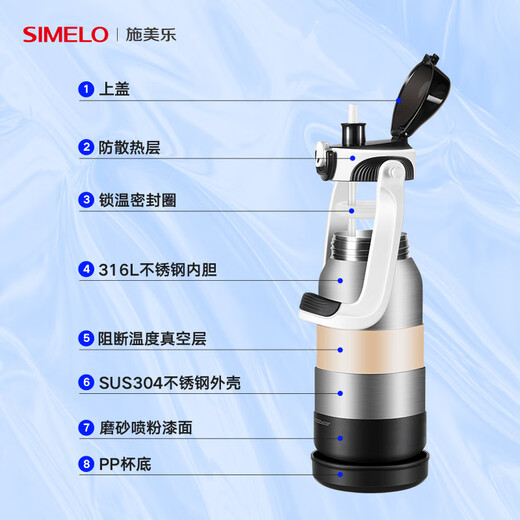 SIMELO | 施美乐

1 上盖

2 防散热层

3 锁温密封圈

4 316L不锈钢内胆

5 阻断温度真空层

6 SUS304不锈钢外壳

7 磨砂喷粉漆面

8 PP杯底