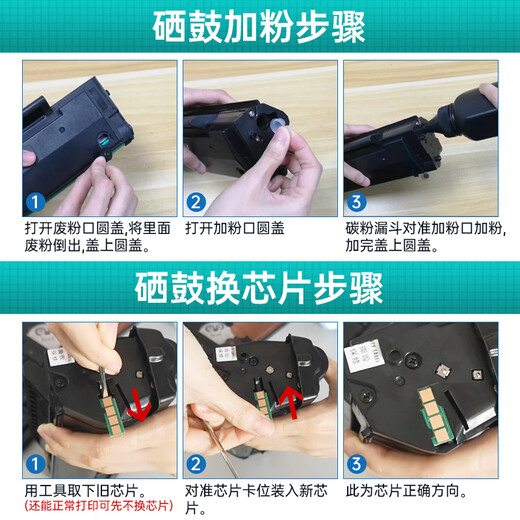 硒鼓加粉步骤

1
打开废粉口圆盖,将里面废粉倒出,盖上圆盖。

2
打开加粉口圆盖

3
碳粉漏斗对准加粉口加粉,加完盖上圆盖。

硒鼓换芯片步骤

1
用工具取下旧芯片。
(还能正常打印可先不换芯片)

2
对准芯片卡位装入新芯片。

3
此为芯片正确方向。