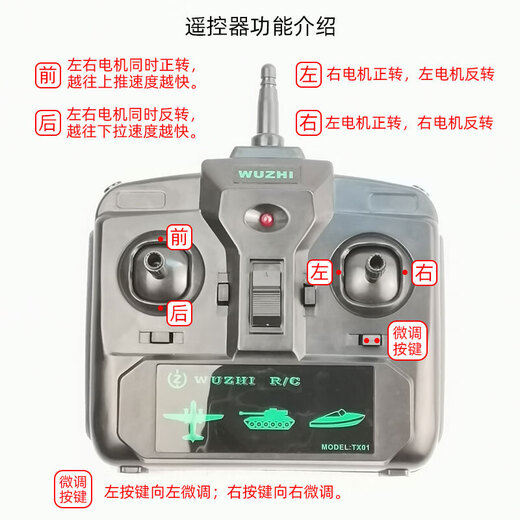 遥控器功能介绍

前 左右电机同时正转，越往上推速度越快。

后 左右电机同时反转，越往下拉速度越快。

左 右电机正转，左电机反转

右 左电机正转，右电机反转

WUZHI

前

后

左

右

微调按键

WUZHI R/C

MODEL:TX01

微调按键 左按键向左微调；右按键向右微调。