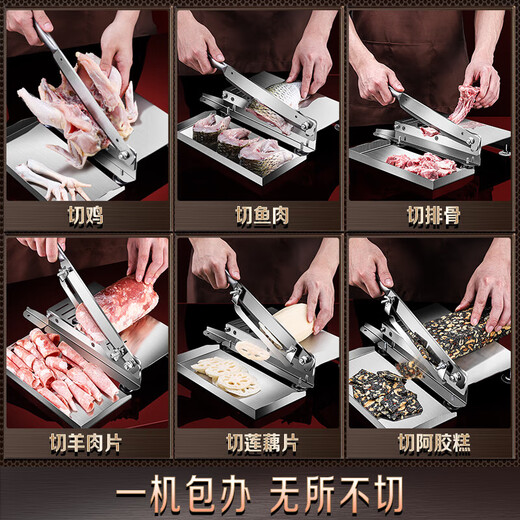 切鸡

切鱼肉

切排骨

切羊肉片

切莲藕片

切阿胶糕

一机包办 无所不切