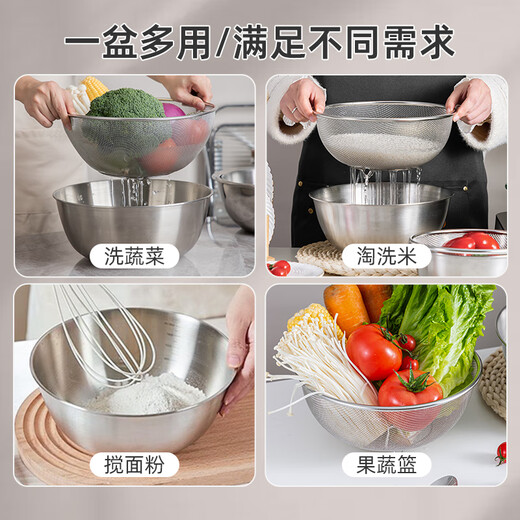 一盆多用/满足不同需求

洗蔬菜

淘洗米

搅面粉

果蔬篮