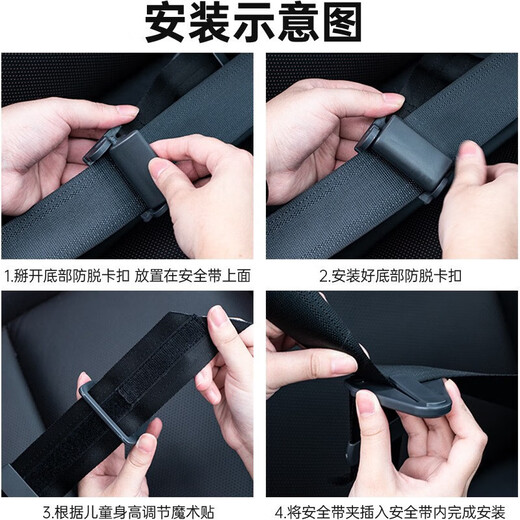 安装示意图

1.掰开底部防脱卡扣 放置在安全带上面

2.安装好底部防脱卡扣

3.根据儿童身高调节魔术贴

4.将安全带夹插入安全带内完成安装