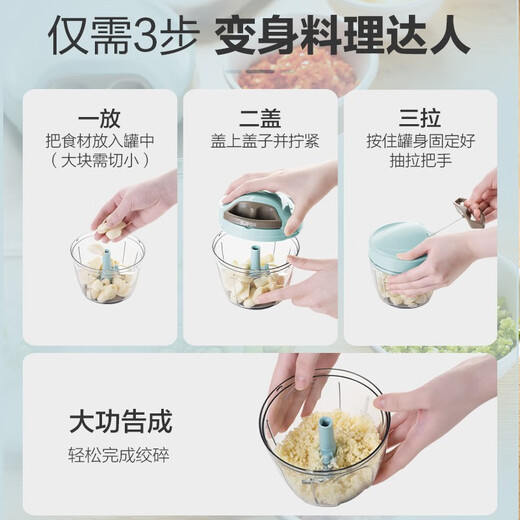 仅需3步 变身料理达人

一放
把食材放入罐中
（大块需切小）

二盖
盖上盖子并拧紧

SUPOR

三拉
按住罐身固定好
抽拉把手

大功告成
轻松完成绞碎