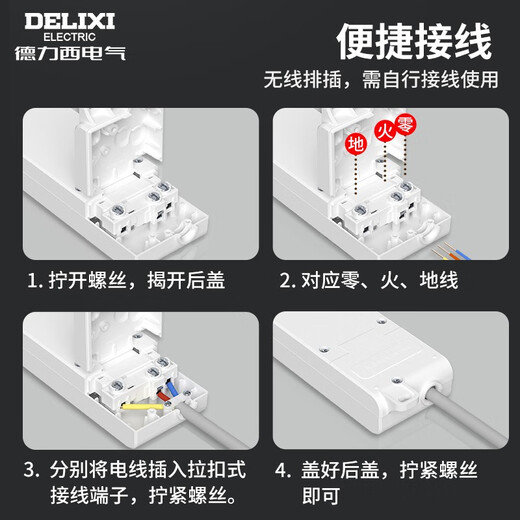 DELIXI
ELECTRIC
德力西电气

便捷接线
无线排插，需自行接线使用

地 火 零

1. 拧开螺丝，揭开后盖

2. 对应零、火、地线

3. 分别将电线插入拉扣式接线端子，拧紧螺丝。

4. 盖好后盖，拧紧螺丝即可