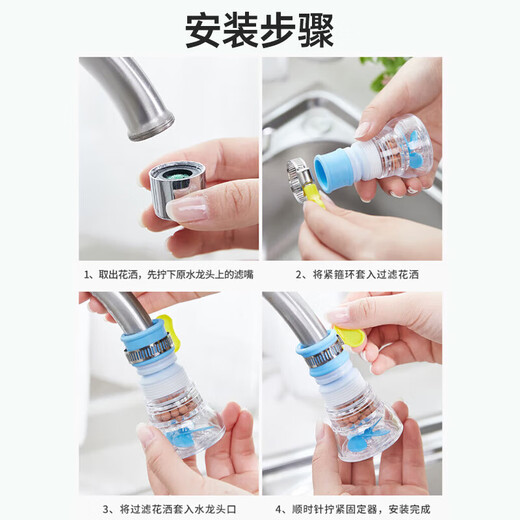 安装步骤

1、取出花洒，先拧下原水龙头上的滤嘴

2、将紧箍环套入过滤花洒

3、将过滤花洒套入水龙头口

4、顺时针拧紧固定器，安装完成