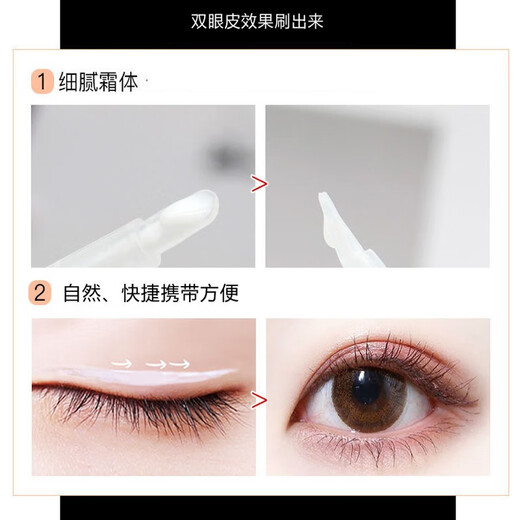 双眼皮效果刷出来

1 细腻霜体

2 自然、快捷携带方便