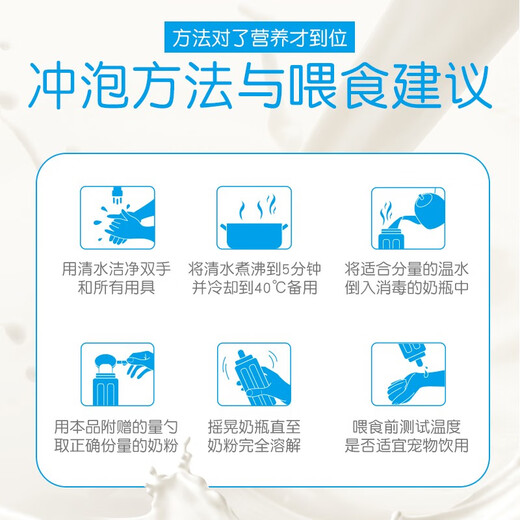 方法对了营养才到位

冲泡方法与喂食建议

用清水洁净双手和所有用具

将清水煮沸到5分钟并冷却到40℃备用

将适合分量的温水倒入消毒的奶瓶中

用本品附赠的量勺取正确份量的奶粉

摇晃奶瓶直至奶粉完全溶解

喂食前测试温度是否适宜宠物饮用