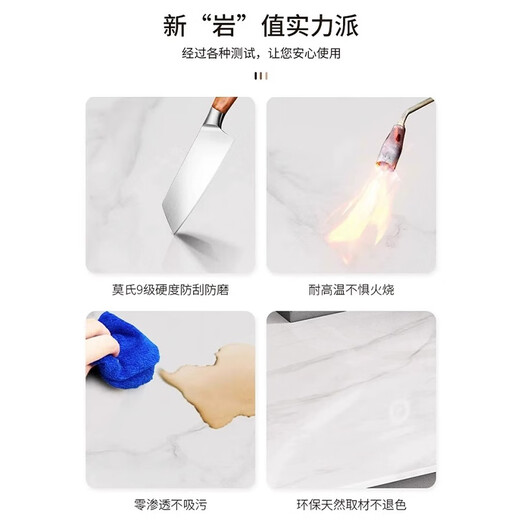 新“岩”值实力派

经过各种测试，让您安心使用

莫氏9级硬度防刮防磨

耐高温不惧火烧

零渗透不吸污

环保天然取材不退色