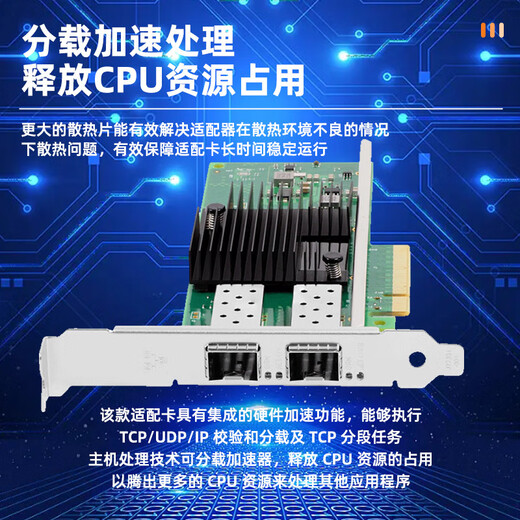 分载加速处理
释放CPU资源占用

更大的散热片能有效解决适配器在散热环境不良的情况下散热问题，有效保障适配卡长时间稳定运行

该款适配卡具有集成的硬件加速功能，能够执行
TCP/UDP/IP 校验和分载及 TCP 分段任务
主机处理技术可分载加速器，释放 CPU 资源的占用
以腾出更多的 CPU 资源来处理其他应用程序