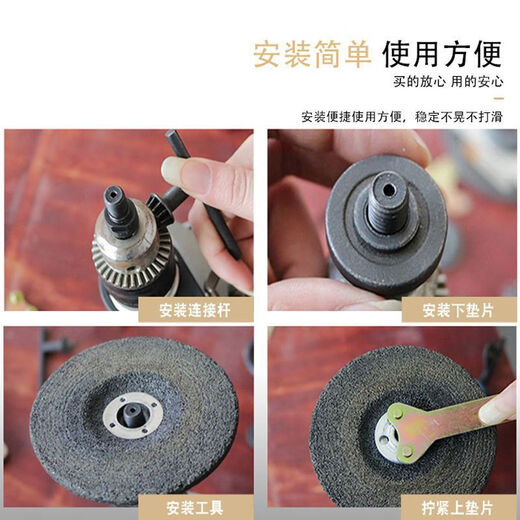 安装简单 使用方便

买的放心 用的安心

安装便捷使用方便，稳定不晃不打滑

安装连接杆

安装下垫片

安装工具

拧紧上垫片