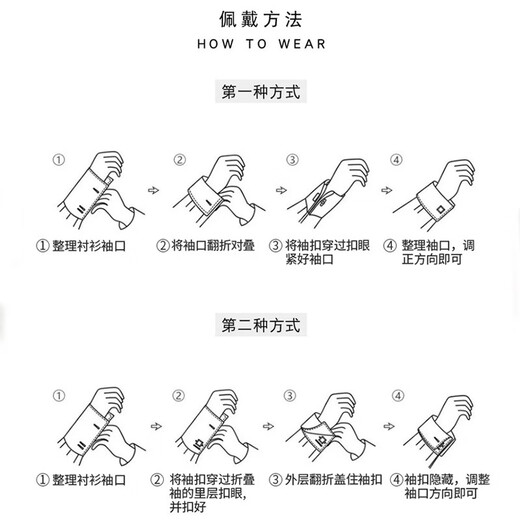 佩戴方法
HOW TO WEAR

第一种方式

①

②

③

④

① 整理衬衫袖口

② 将袖口翻折对叠

③ 将袖扣穿过扣眼紧好袖口

④ 整理袖口，调正方向即可

第二种方式

①

②

③

④

① 整理衬衫袖口

② 将袖扣穿过折叠袖的里层扣眼，并扣好

③ 外层翻折盖住袖扣

④ 袖扣隐藏，调整袖口方向即可