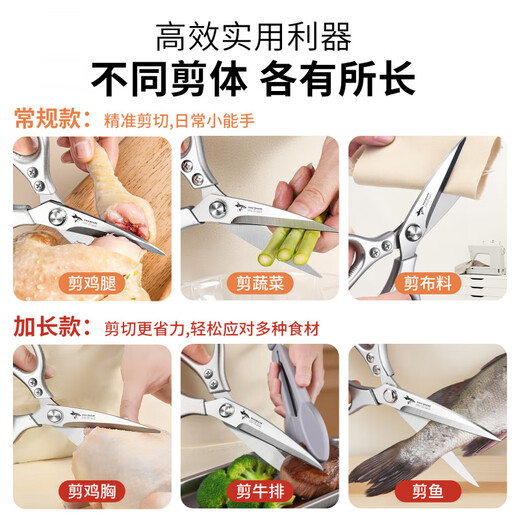 高效实用利器
不同剪体 各有所长

常规款：精准剪切,日常小能手

剪鸡腿

剪蔬菜

剪布料

加长款：剪切更省力,轻松应对多种食材

剪鸡胸

剪牛排

剪鱼