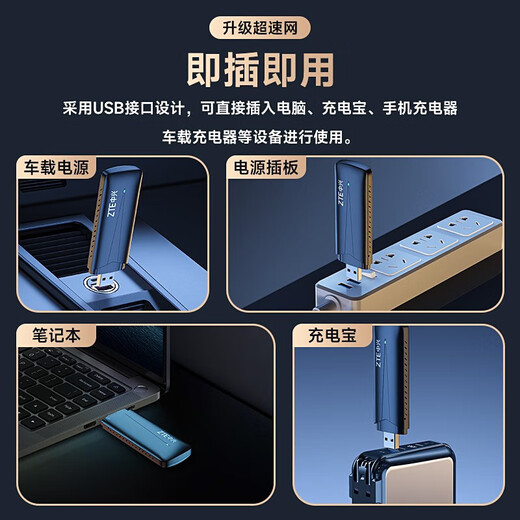 升级超速网

即插即用

采用USB接口设计，可直接插入电脑、充电宝、手机充电器

车载充电器等设备进行使用。

车载电源

ZTE中兴

电源插板

ZTE中兴

笔记本

ZTE中兴

充电宝

ZTE中兴