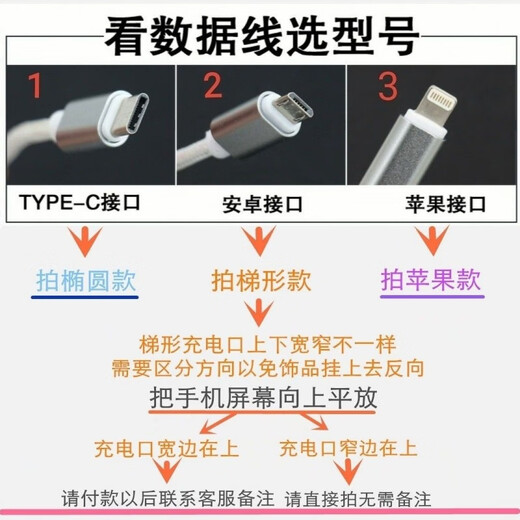 看数据线选型号

1

2

3

TYPE-C接口

安卓接口

苹果接口

拍椭圆款

拍梯形款

拍苹果款

梯形充电口上下宽窄不一样
需要区分方向以免饰品挂上去反向

把手机屏幕向上平放

充电口宽边在上

充电口窄边在上

请付款以后联系客服备注

请直接拍无需备注