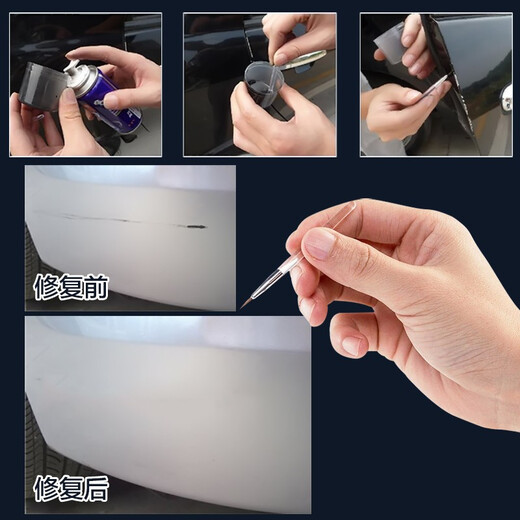 修复前

修复后