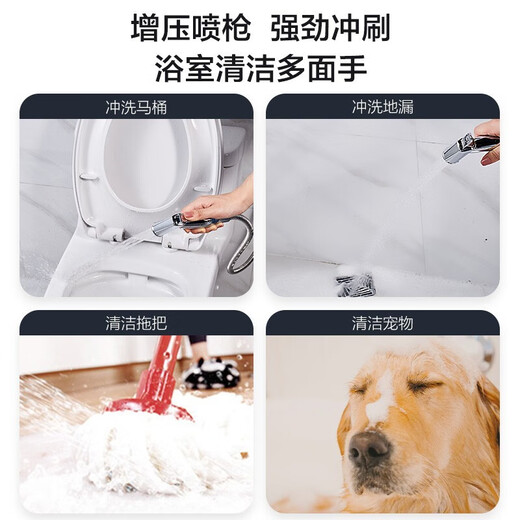 增压喷枪 强劲冲刷
浴室清洁多面手

冲洗马桶

冲洗地漏

清洁拖把

清洁宠物