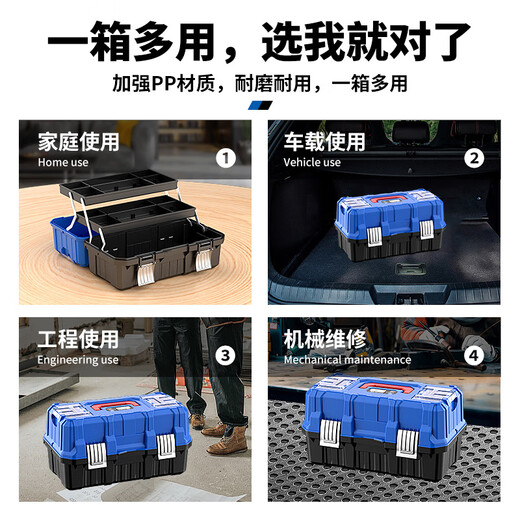 一箱多用，选我就对了

加强PP材质，耐磨耐用，一箱多用

家庭使用
Home use
1

车载使用
Vehicle use
2

工程使用
Engineering use
3

机械维修
Mechanical maintenance
4