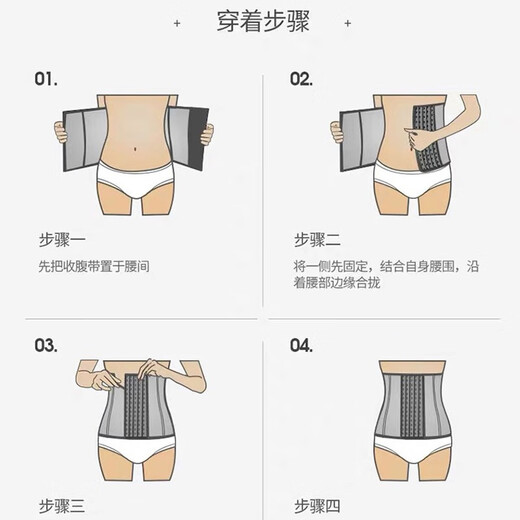 + 穿着步骤 +

01.

步骤一

先把收腹带置于腰间

02.

步骤二

将一侧先固定，结合自身腰围，沿着腰部边缘合拢

03.

步骤三

04.

步骤四