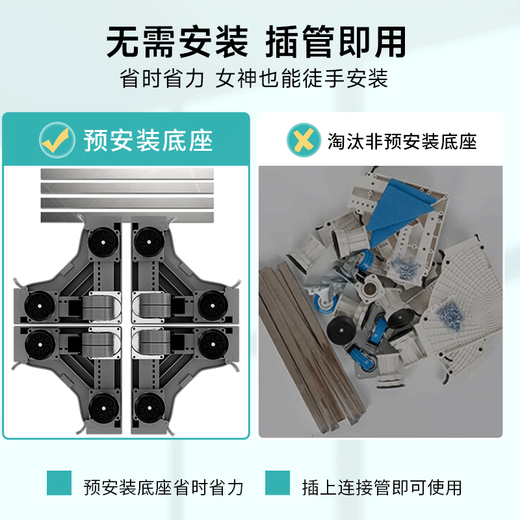 无需安装 插管即用
省时省力 女神也能徒手安装

预安装底座

淘汰非预安装底座

预安装底座省时省力

插上连接管即可使用