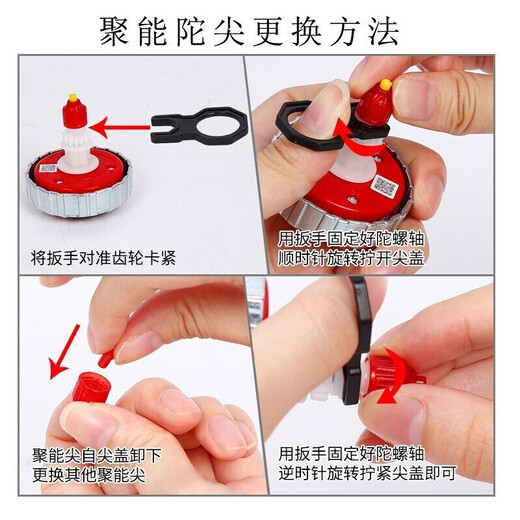 聚能陀尖更换方法

将扳手对准齿轮卡紧

用扳手固定好陀螺轴
顺时针旋转拧开尖盖

聚能尖自尖盖卸下
更换其他聚能尖

用扳手固定好陀螺轴
逆时针旋转拧紧尖盖即可