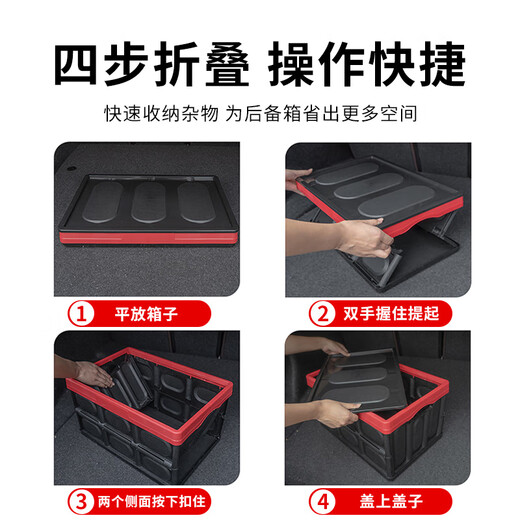 四步折叠 操作快捷

快速收纳杂物 为后备箱省出更多空间

① 平放箱子

② 双手握住提起

③ 两个侧面按下扣住

④ 盖上盖子