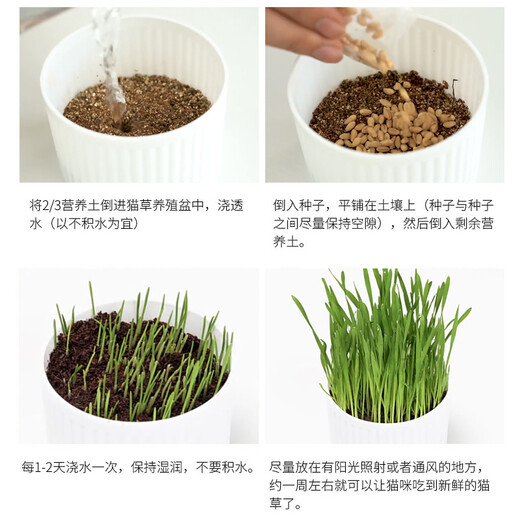 将2/3营养土倒进猫草养殖盆中，浇透水（以不积水为宜）

倒入种子，平铺在土壤上（种子与种子之间尽量保持空隙），然后倒入剩余营养土。

每1-2天浇水一次，保持湿润，不要积水。

尽量放在有阳光照射或者通风的地方，约一周左右就可以让猫咪吃到新鲜的猫草了。