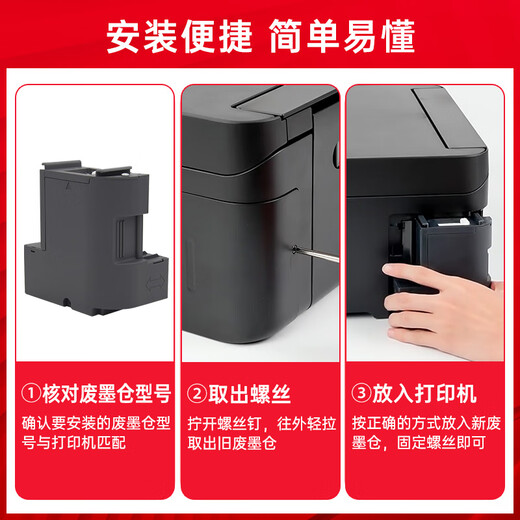 安装便捷 简单易懂

①核对废墨仓型号
确认要安装的废墨仓型号与打印机匹配

②取出螺丝
拧开螺丝钉，往外轻拉取出旧废墨仓

③放入打印机
按正确的方式放入新废墨仓，固定螺丝即可